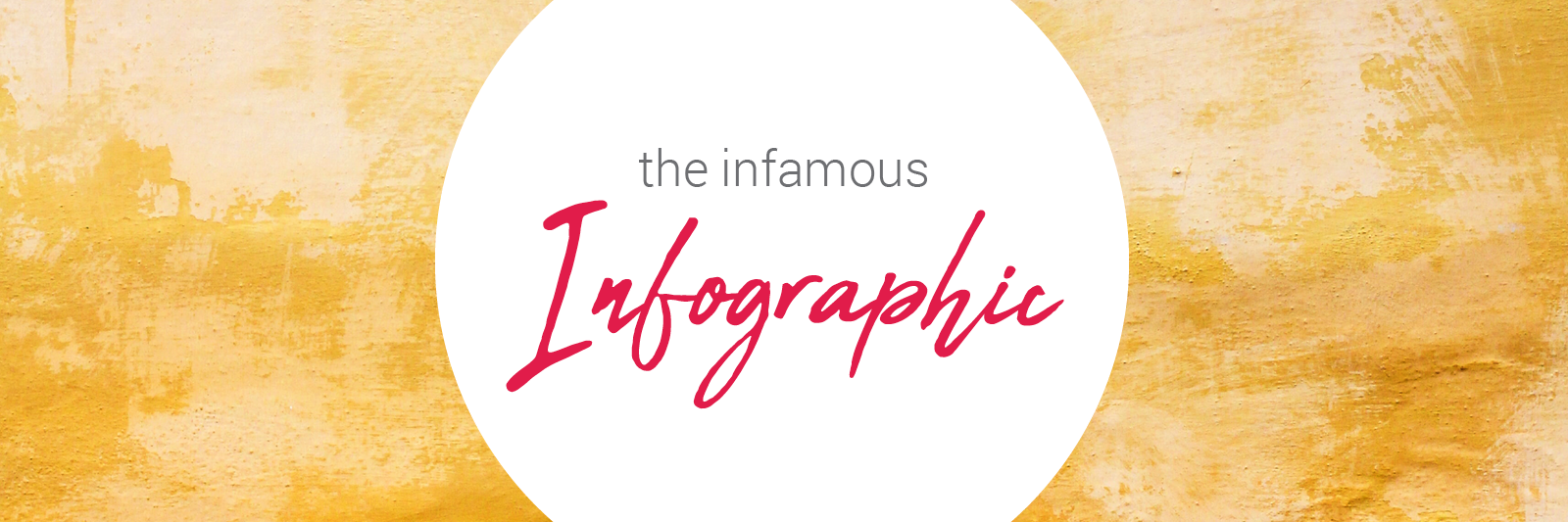 the infamous

Infographic